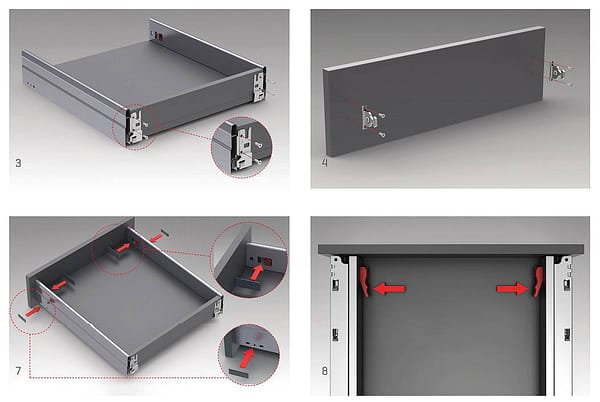 3

4

7

8